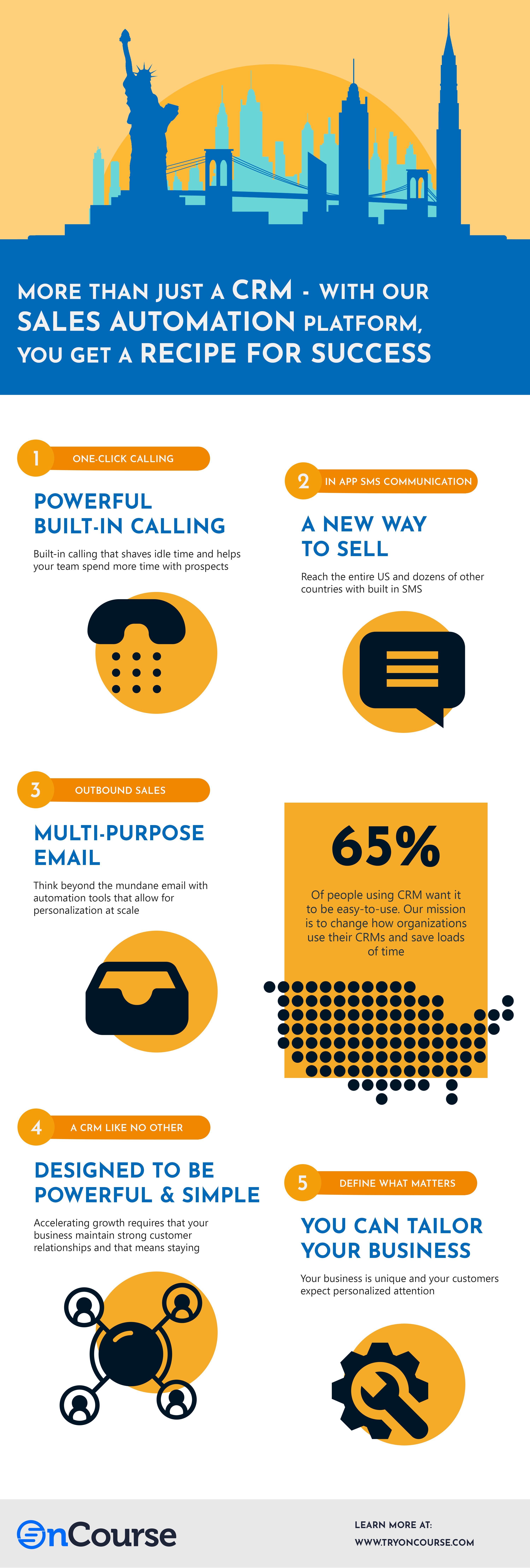 MORE THAN JUST A CRM - WITH OUR SALES AUTOMATION PLATFORM, YOU GET A RECIPE FOR SUCCESS

1 ONE-CLICK CALLING

POWERFUL BUILT-IN CALLING

Built-in calling that shaves idle time and helps your team spend more time with prospects

2 IN APP SMS COMMUNICATION

A NEW WAY TO SELL

Reach the entire US and dozens of other countries with built in SMS

3 OUTBOUND SALES

MULTI-PURPOSE EMAIL

Think beyond the mundane email with automation tools that allow for personalization at scale

65%

Of people using CRM want it to be easy-to-use. Our mission is to change how organizations use their CRMs and save loads of time

4 A CRM LIKE NO OTHER

DESIGNED TO BE POWERFUL & SIMPLE

Accelerating growth requires that your business maintain strong customer relationships and that means staying

5 DEFINE WHAT MATTERS

YOU CAN TAILOR YOUR BUSINESS

Your business is unique and your customers expect personalized attention

OnCourse

LEARN MORE AT:
WWW.TRYONCOURSE.COM